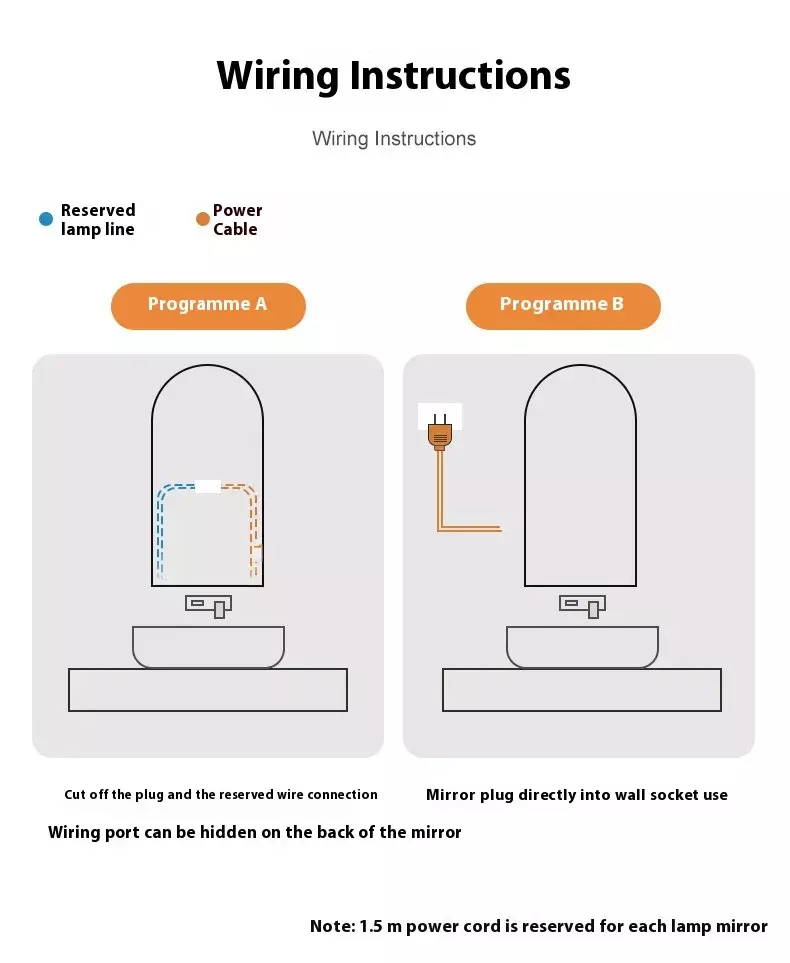 Wiring Instructions

Wiring Instructions

Reserved lamp line

Power Cable

Programme A

Programme B

Cut off the plug and the reserved wire connection

Mirror plug directly into wall socket use

Wiring port can be hidden on the back of the mirror

Note: 1.5 m power cord is reserved for each lamp mirror