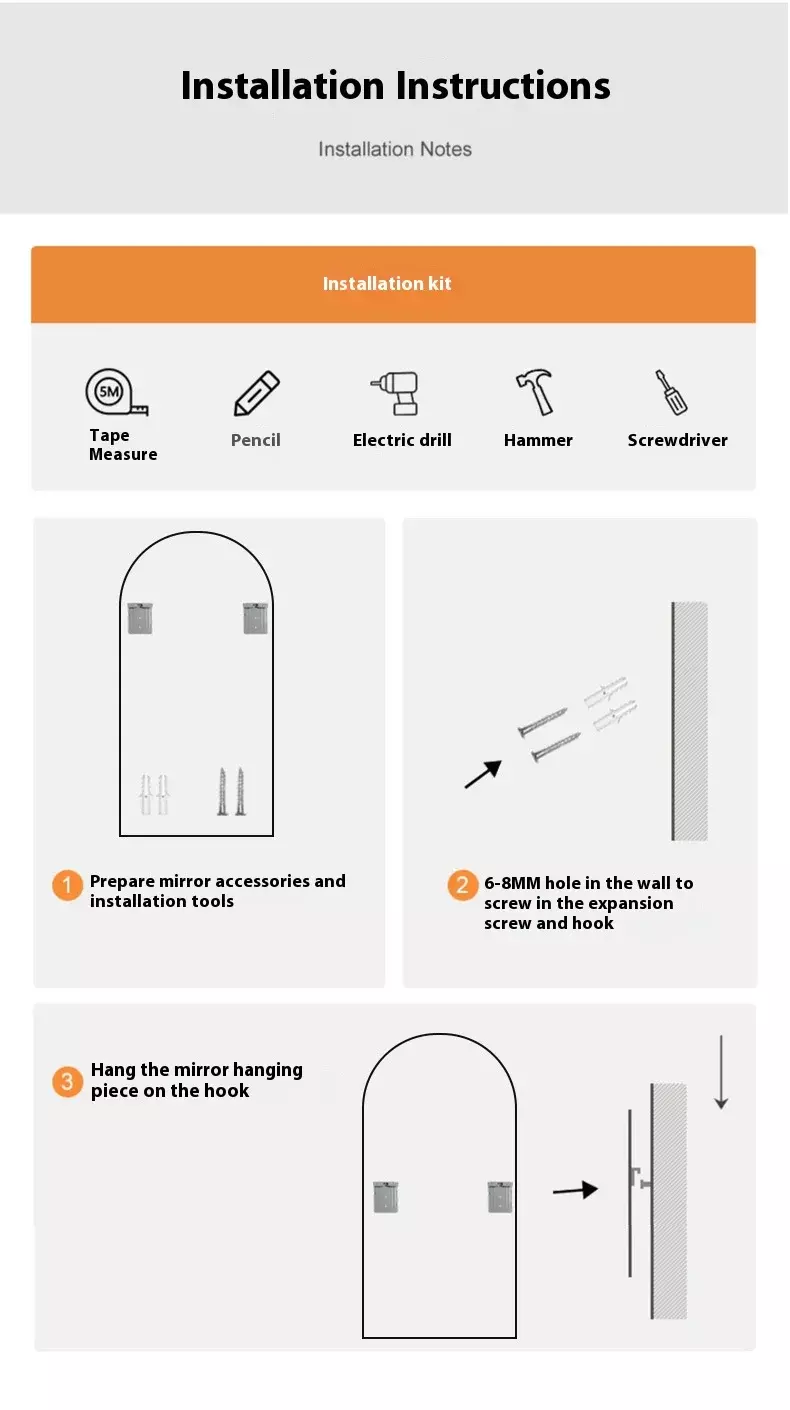 Installation Instructions

Installation Notes

Installation kit

5M

Tape Measure

Pencil

Electric drill

Hammer

Screwdriver

1 Prepare mirror accessories and installation tools

2 6-8MM hole in the wall to screw in the expansion screw and hook

3 Hang the mirror hanging piece on the hook