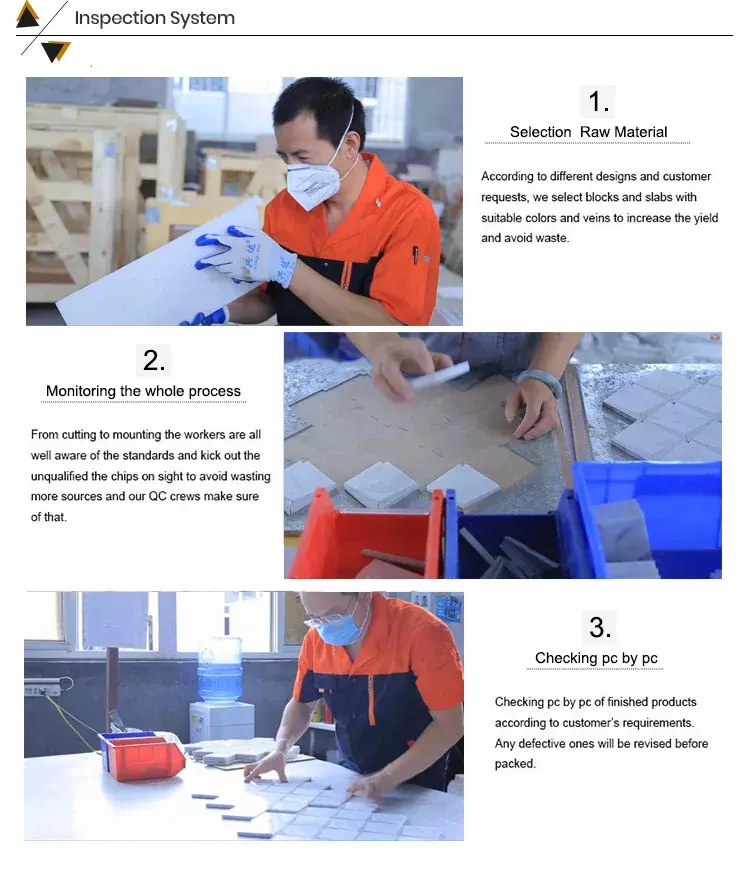 Inspection System

1.

Selection Raw Material

According to different designs and customer requests, we select blocks and slabs with suitable colors and veins to increase the yield and avoid waste.

2.

Monitoring the whole process

From cutting to mounting the workers are all well aware of the standards and kick out the unqualified the chips on sight to avoid wasting more sources and our QC crews make sure of that.

3.

Checking pc by pc

Checking pc by pc of finished products according to customer's requirements. Any defective ones will be revised before packed.