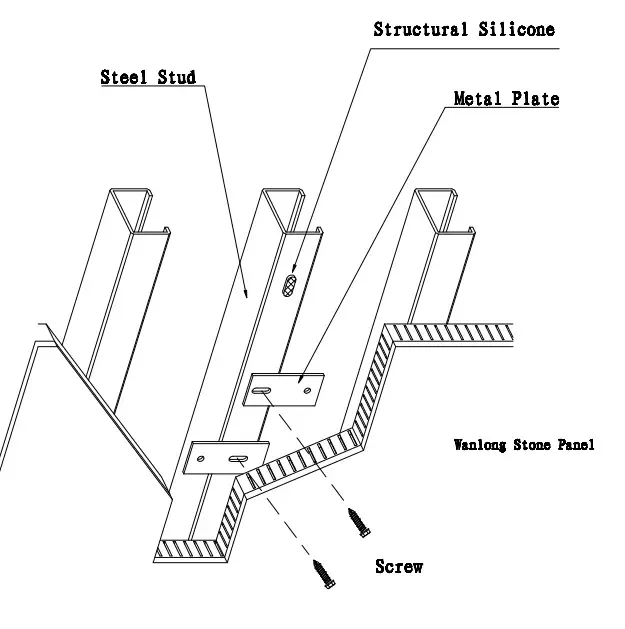 Structural Silicone

Steel Stud

Metal Plate

Wanlong Stone Panel

Screw